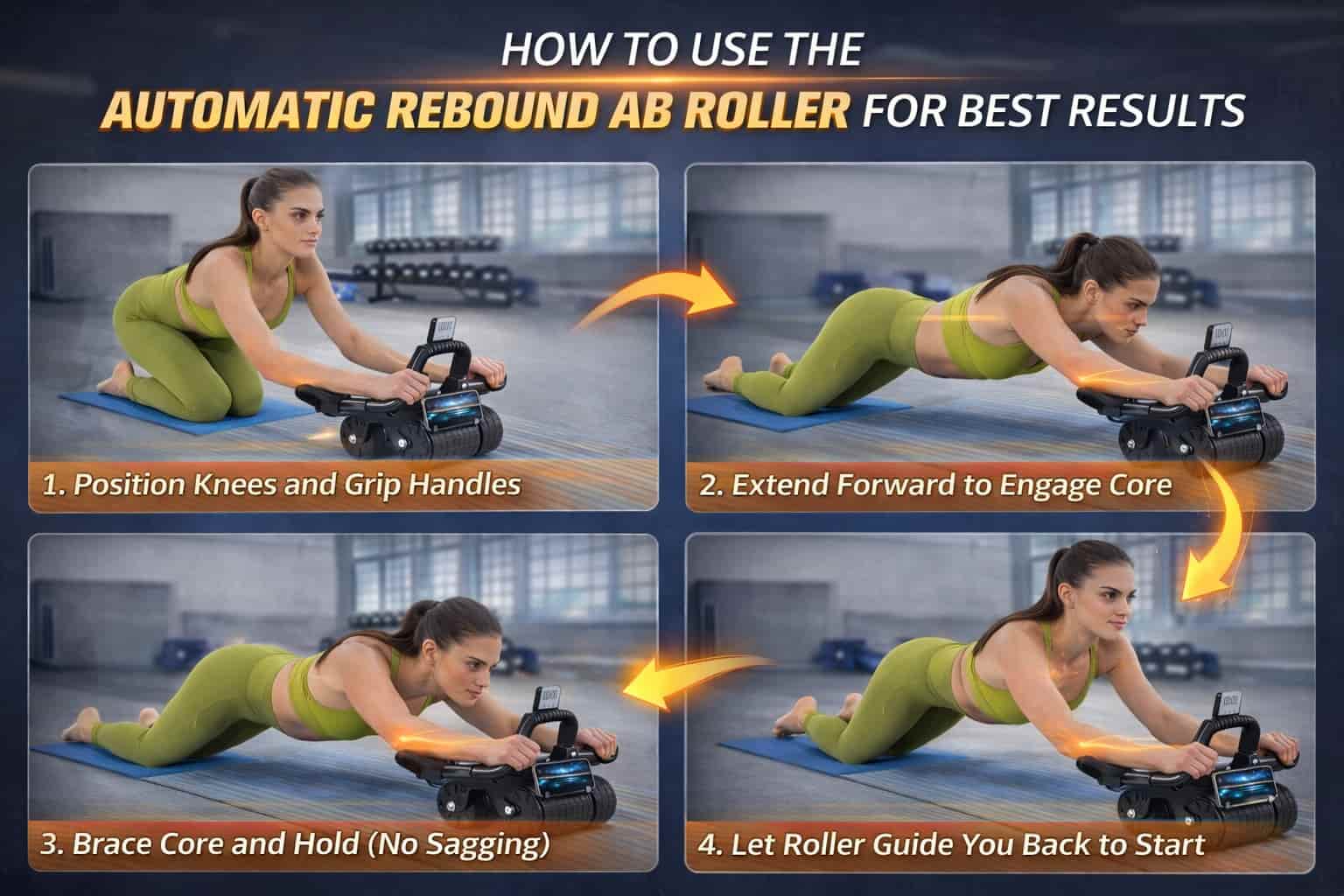 HOW TO USE THE
AUTOMATIC REBOUND AB ROLLER FOR BEST RESULTS

1. Position Knees and Grip Handles

2. Extend Forward to Engage Core

3. Brace Core and Hold (No Sagging)

4. Let Roller Guide You Back to Start